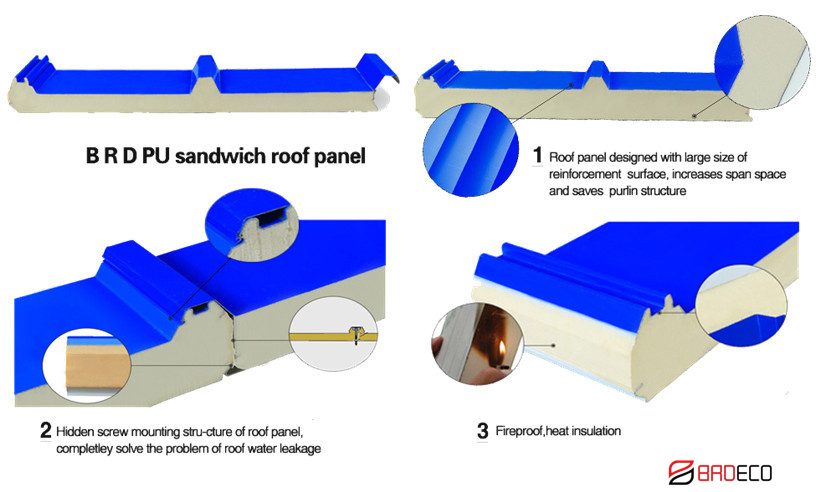 B R D PU sandwich roof panel

1 Roof panel designed with large size of reinforcement surface, increases span space and saves purlin structure

2 Hidden screw mounting stru-cture of roof panel, completley solve the problem of roof water leakage

3 Fireproof,heat insulation

BRDECO